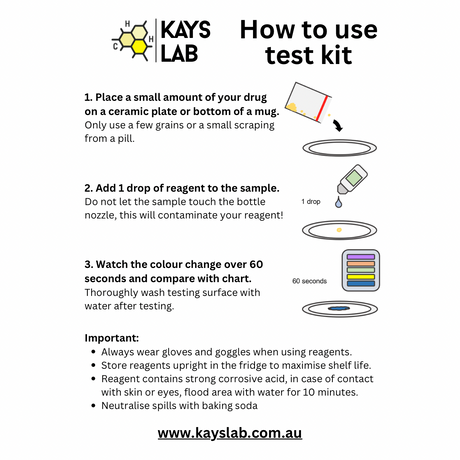 H
C
H
KAYS LAB

How to use test kit

1. Place a small amount of your drug on a ceramic plate or bottom of a mug.
Only use a few grains or a small scraping from a pill.

2. Add 1 drop of reagent to the sample.
Do not let the sample touch the bottle nozzle, this will contaminate your reagent!

1 drop

3. Watch the colour change over 60 seconds and compare with chart.
Thoroughly wash testing surface with water after testing.

60 seconds

Important:
- Always wear gloves and goggles when using reagents.
- Store reagents upright in the fridge to maximise shelf life.
- Reagent contains strong corrosive acid, in case of contact with skin or eyes, flood area with water for 10 minutes.
- Neutralise spills with baking soda

www.kayslab.com.au