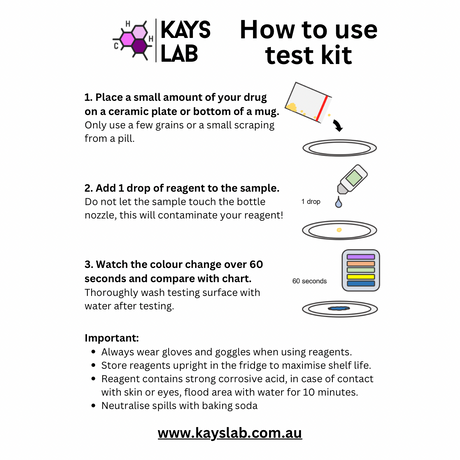 H
C
H
KAYS LAB

How to use test kit

1. Place a small amount of your drug on a ceramic plate or bottom of a mug.
Only use a few grains or a small scraping from a pill.

2. Add 1 drop of reagent to the sample.
Do not let the sample touch the bottle nozzle, this will contaminate your reagent!

1 drop

3. Watch the colour change over 60 seconds and compare with chart.
Thoroughly wash testing surface with water after testing.

60 seconds

Important:
- Always wear gloves and goggles when using reagents.
- Store reagents upright in the fridge to maximise shelf life.
- Reagent contains strong corrosive acid, in case of contact with skin or eyes, flood area with water for 10 minutes.
- Neutralise spills with baking soda

www.kayslab.com.au