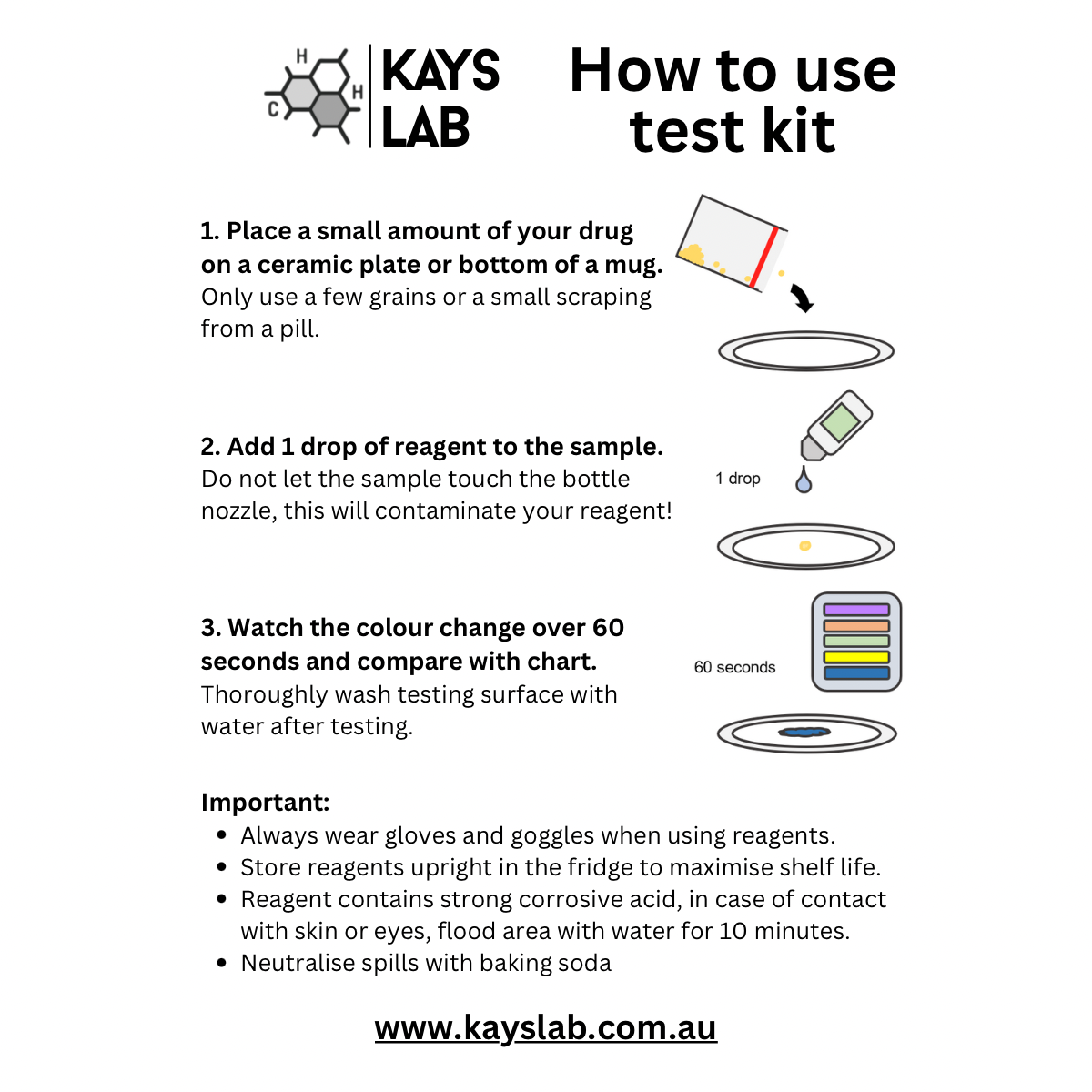 H
H
C
KAYS LAB

How to use test kit

1. Place a small amount of your drug on a ceramic plate or bottom of a mug.
Only use a few grains or a small scraping from a pill.

2. Add 1 drop of reagent to the sample.
Do not let the sample touch the bottle nozzle, this will contaminate your reagent!

1 drop

3. Watch the colour change over 60 seconds and compare with chart.
Thoroughly wash testing surface with water after testing.

60 seconds

Important:
- Always wear gloves and goggles when using reagents.
- Store reagents upright in the fridge to maximise shelf life.
- Reagent contains strong corrosive acid, in case of contact with skin or eyes, flood area with water for 10 minutes.
- Neutralise spills with baking soda

www.kayslab.com.au